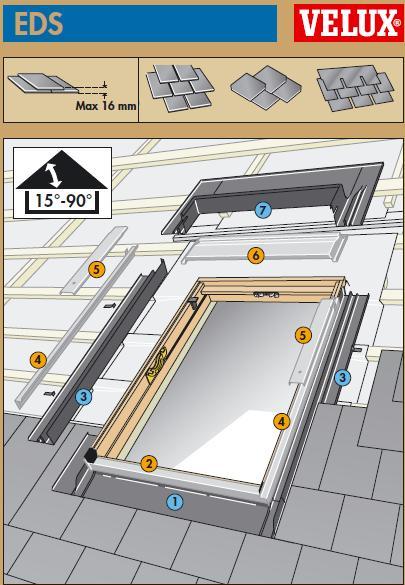 EDS

VELUX®

Max 16 mm

15°-90°

7

6

5

5

4

3

3

4

2

1